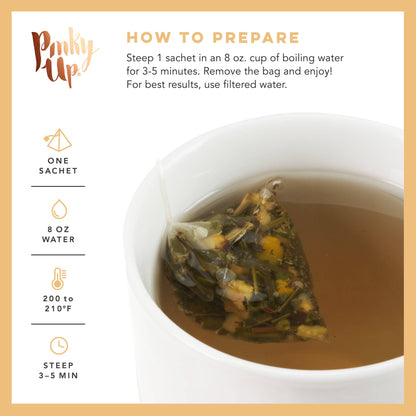 Pinky Up.

HOW TO PREPARE

Steep 1 sachet in an 8 oz. cup of boiling water for 3-5 minutes. Remove the bag and enjoy! For best results, use filtered water.

ONE SACHET

8 OZ WATER

200 to 210°F

STEEP 3–5 MIN